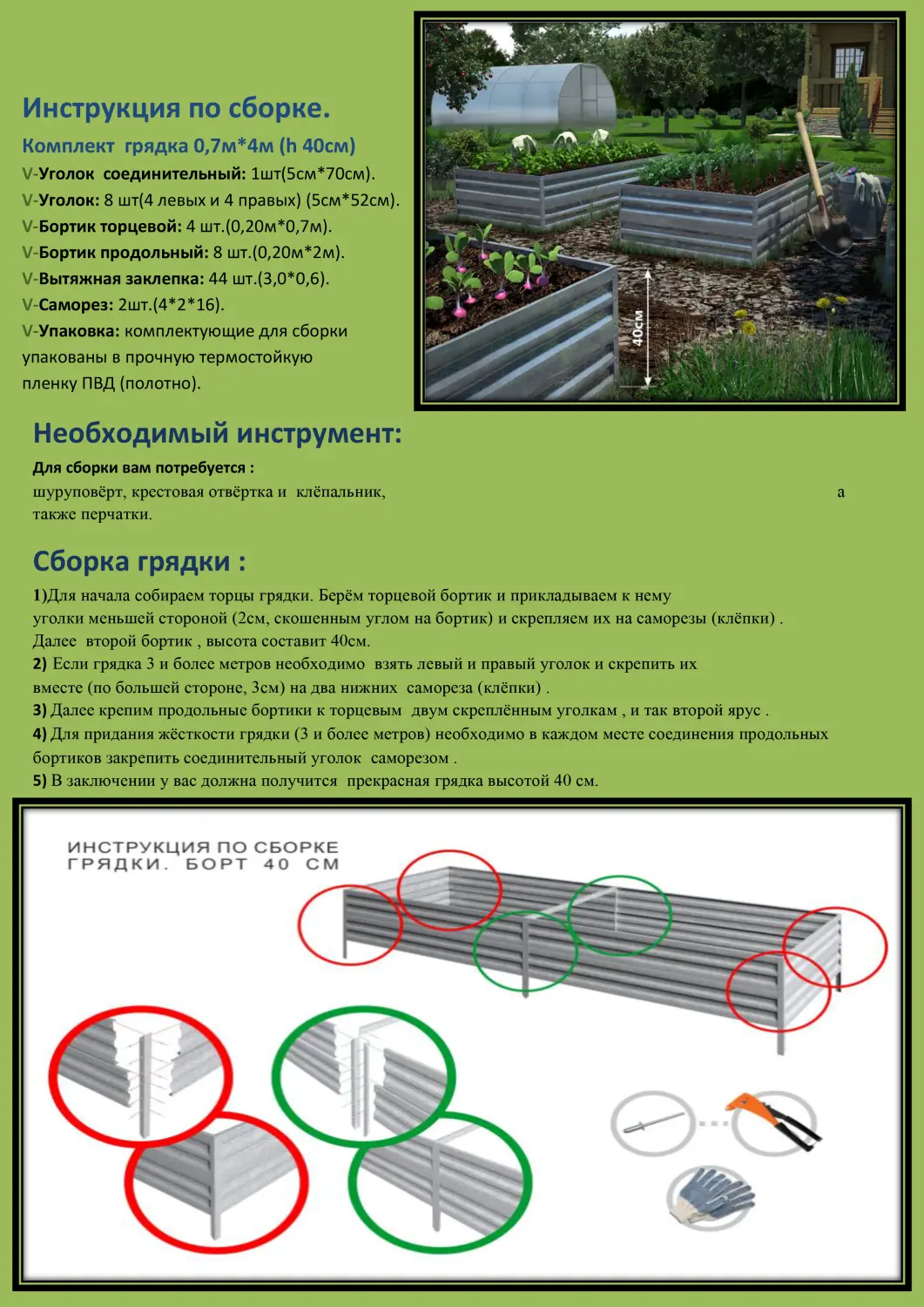 Инструкция по сборке.

Комплект грядка 0,7м*4м (h 40см)

V-Уголок соединительный: 1шт(5см*70см).

V-Уголок: 8 шт(4 левых и 4 правых) (5см*52см).

V-Бортик торцевой: 4 шт.(0,20м*0,7м).

V-Бортик продольный: 8 шт.(0,20м*2м).

V-Вытяжная заклепка: 44 шт.(3,0*0,6).

V-Саморез: 2шт.(4*2*16).

V-Упаковка: комплектующие для сборки упакованы в прочную термостойкую пленку ПВД (полотно).

40см

Необходимый инструмент:

Для сборки вам потребуется :

шуруповёрт, крестовая отвёртка и клёпальник, а также перчатки.

Сборка грядки :

1)Для начала собираем торцы грядки. Берём торцевой бортик и прикладываем к нему уголки меньшей стороной (2см, скошенным углом на бортик) и скрепляем их на саморезы (клёпки) . Далее второй бортик , высота составит 40см.

2) Если грядка 3 и более метров необходимо взять левый и правый уголок и скрепить их вместе (по большей стороне, 3см) на два нижних самореза (клёпки) .

3) Далее крепим продольные бортики к торцевым двум скреплённым уголкам , и так второй ярус .

4) Для придания жёсткости грядки (3 и более метров) необходимо в каждом месте соединения продольных бортиков закрепить соединительный уголок саморезом .

5) В заключении у вас должна получится прекрасная грядка высотой 40 см.

ИНСТРУКЦИЯ ПО СБОРКЕ ГРЯДКИ. БОРТ 40 СМ