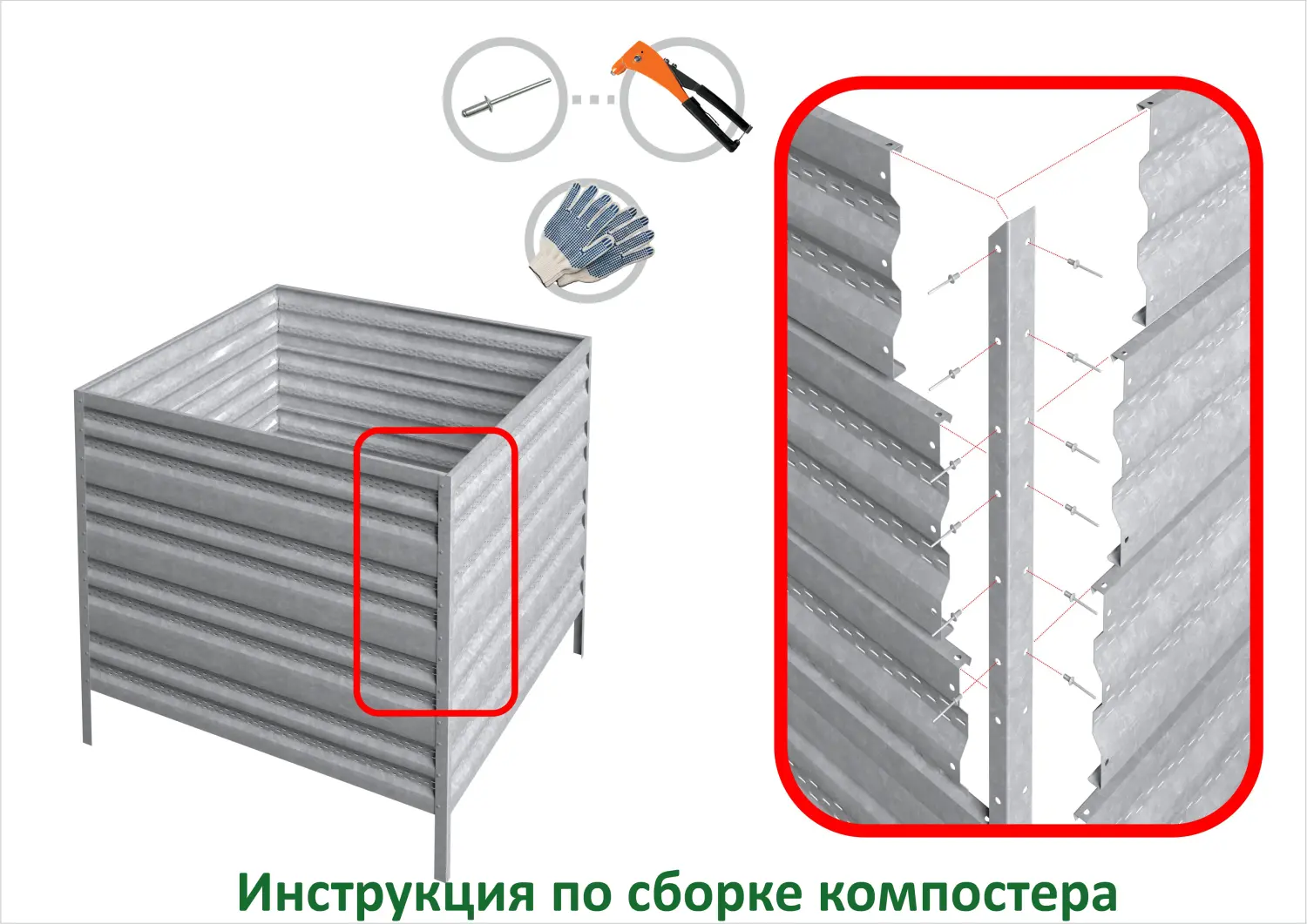 Инструкция по сборке компостера