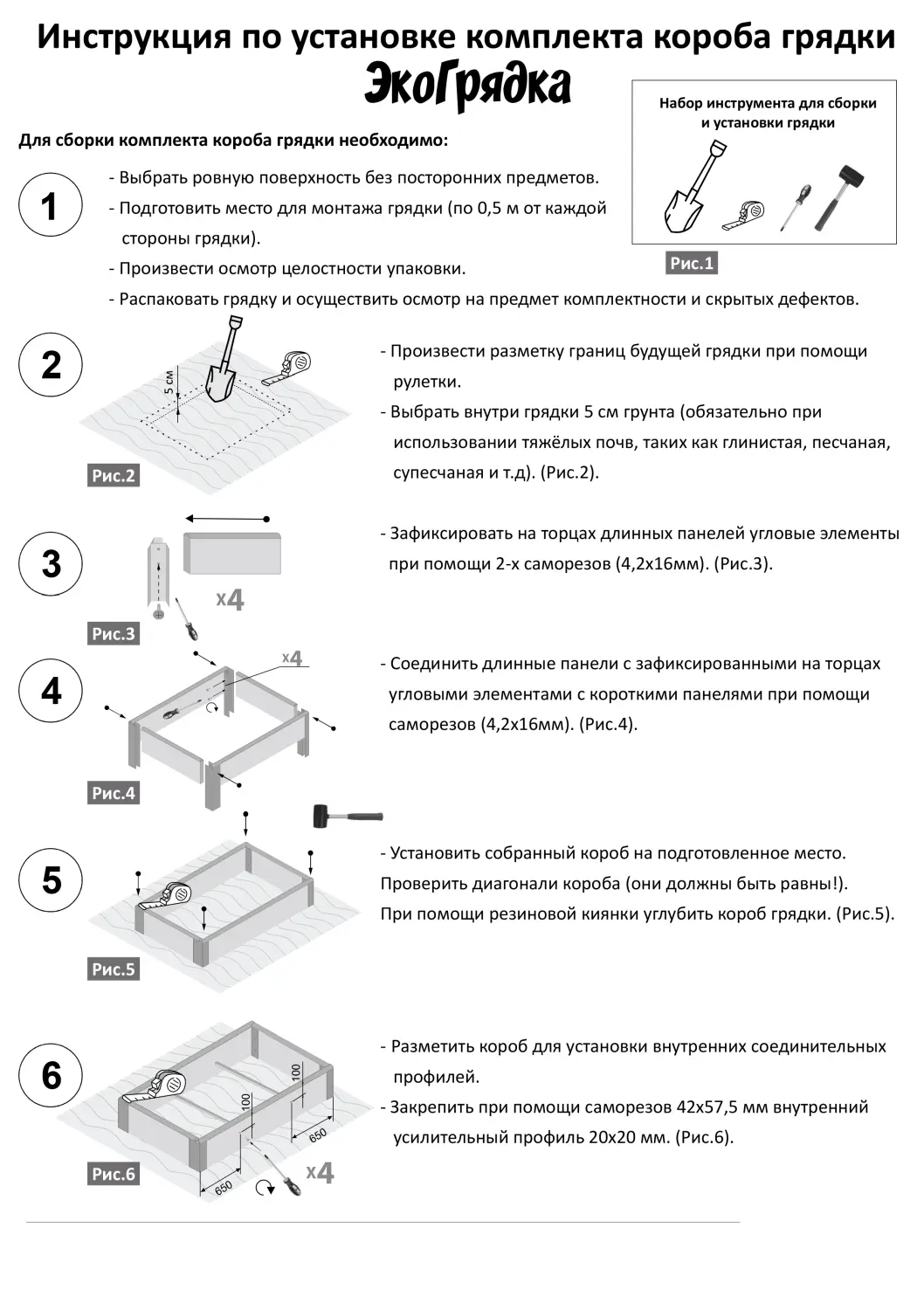 Инструкция по установке комплекта короба грядки
ЭкоГрядка

Набор инструмента для сборки и установки грядки

Рис.1

Для сборки комплекта короба грядки необходимо:

1

- Выбрать ровную поверхность без посторонних предметов.
- Подготовить место для монтажа грядки (по 0,5 м от каждой стороны грядки).
- Произвести осмотр целостности упаковки.
- Распаковать грядку и осуществить осмотр на предмет комплектности и скрытых дефектов.

2

5 см

Рис.2

- Произвести разметку границ будущей грядки при помощи рулетки.
- Выбрать внутри грядки 5 см грунта (обязательно при использовании тяжёлых почв, таких как глинистая, песчаная, супесчаная и т.д). (Рис.2).

3

x4

Рис.3

- Зафиксировать на торцах длинных панелей угловые элементы при помощи 2-х саморезов (4,2х16мм). (Рис.3).

4

x4

Рис.4

- Соединить длинные панели с зафиксированными на торцах угловыми элементами с короткими панелями при помощи саморезов (4,2х16мм). (Рис.4).

5

Рис.5

- Установить собранный короб на подготовленное место.
Проверить диагонали короба (они должны быть равны!).
При помощи резиновой киянки углубить короб грядки. (Рис.5).

6

100

100

650

650

x4

Рис.6

- Разметить короб для установки внутренних соединительных профилей.
- Закрепить при помощи саморезов 42х57,5 мм внутренний усилительный профиль 20х20 мм. (Рис.6).