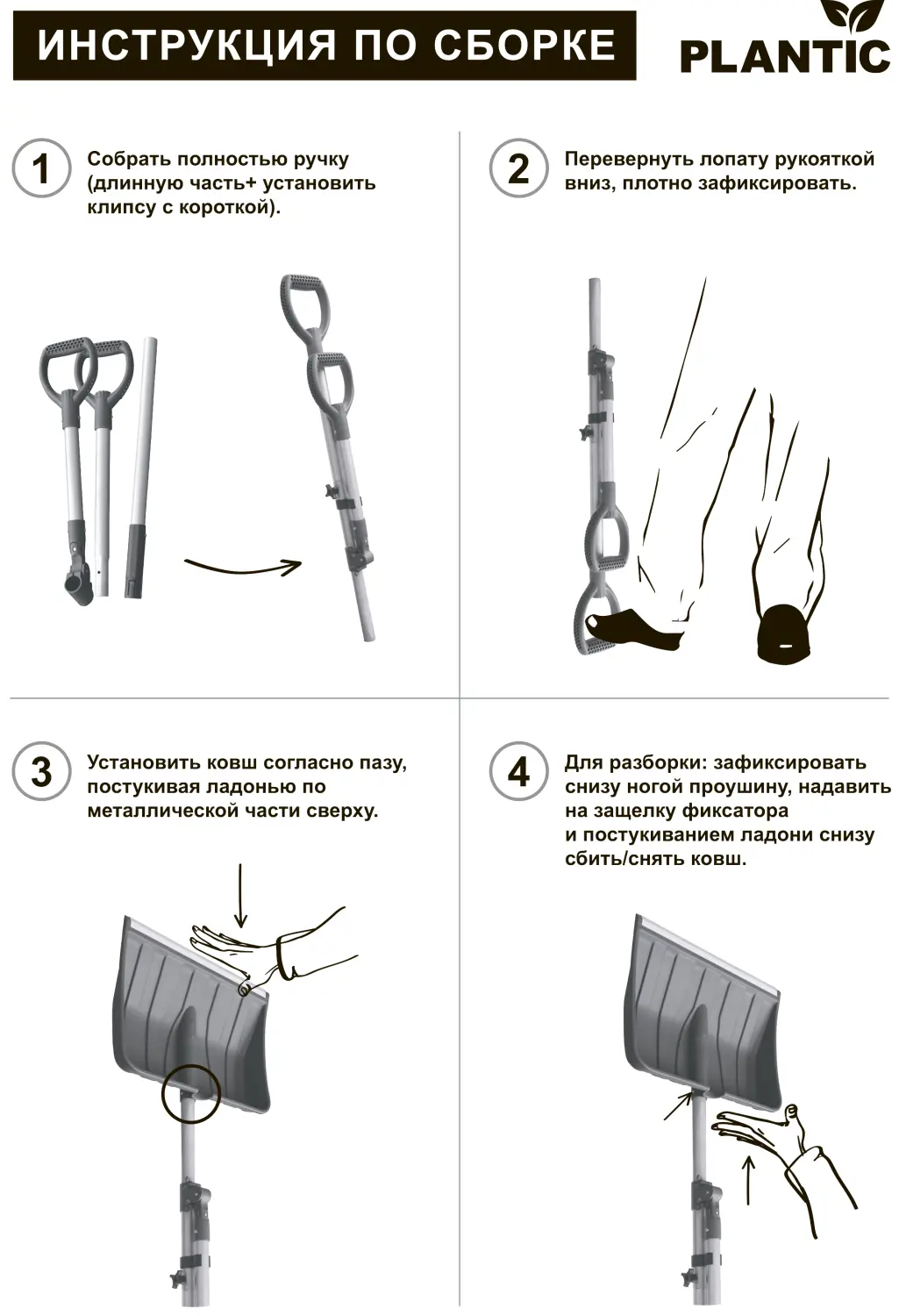 ИНСТРУКЦИЯ ПО СБОРКЕ

PLANTIC

1 Собрать полностью ручку (длинную часть+ установить клипсу с короткой).

2 Перевернуть лопату рукояткой вниз, плотно зафиксировать.

3 Установить ковш согласно пазу, постукивая ладонью по металлической части сверху.

4 Для разборки: зафиксировать снизу ногой проушину, надавить на защелку фиксатора и постукиванием ладони снизу сбить/снять ковш.